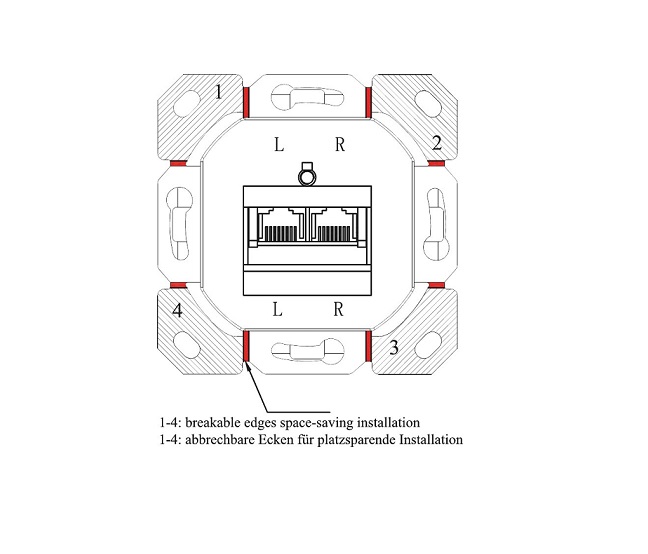 1

L R

2

L R

4

3

1-4: breakable edges space-saving installation
1-4: abbrechbare Ecken für platzsparende Installation