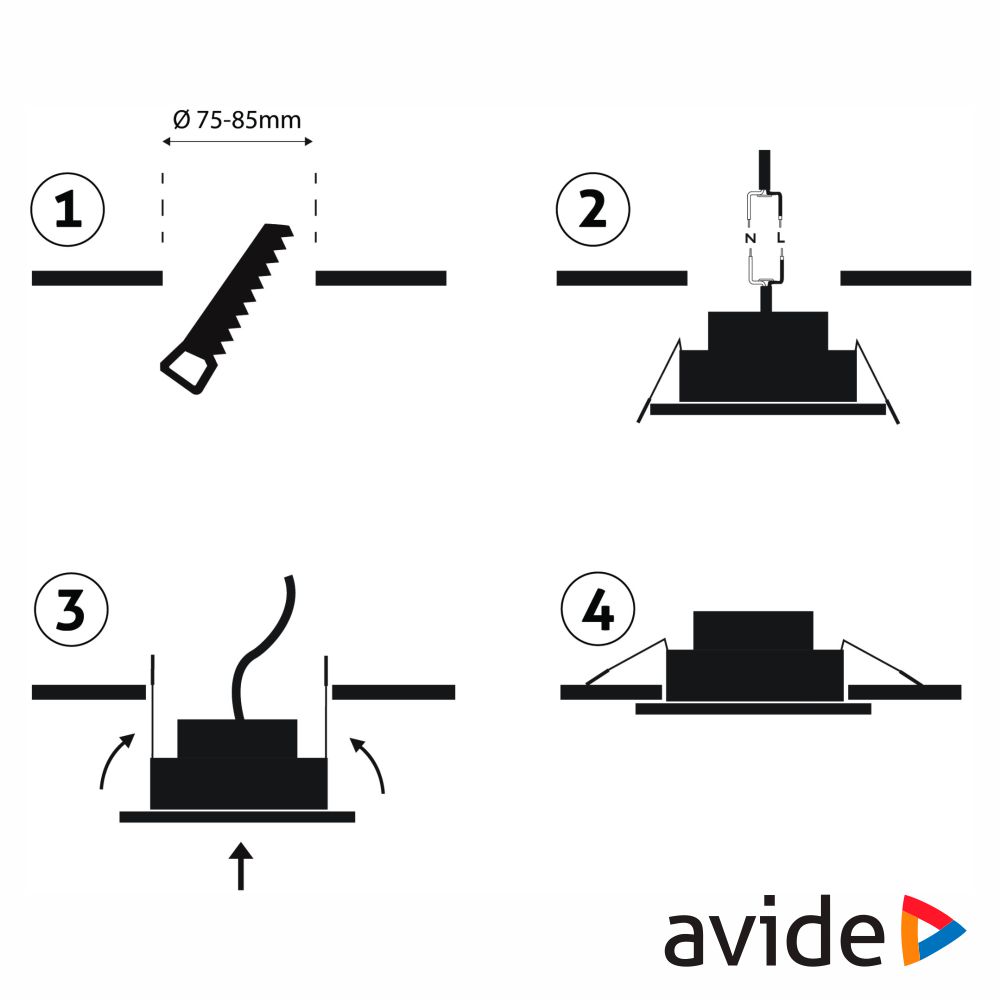 Ø 75-85mm

1

2

N L

3

4

avide