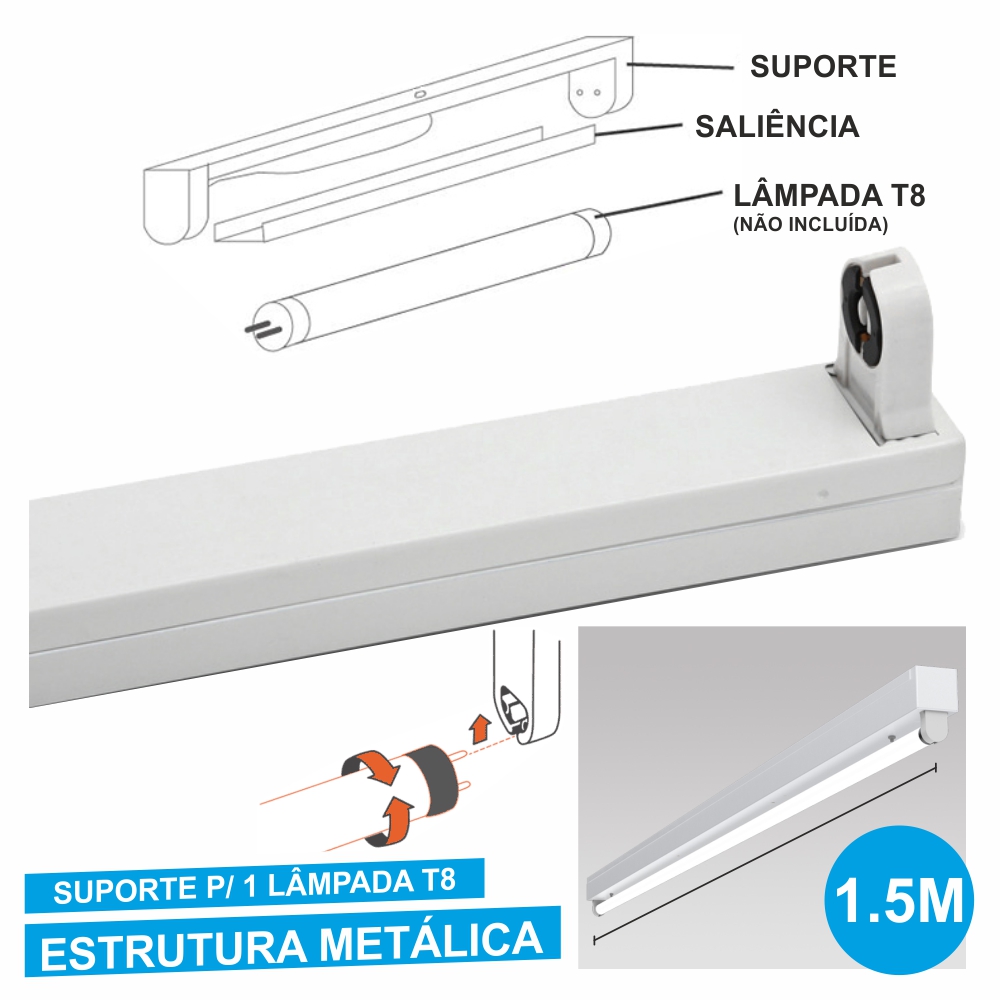 SUPORTE

SALIÊNCIA

LÂMPADA T8
(NÃO INCLUÍDA)

SUPORTE P/ 1 LÂMPADA T8

ESTRUTURA METÁLICA

1.5M