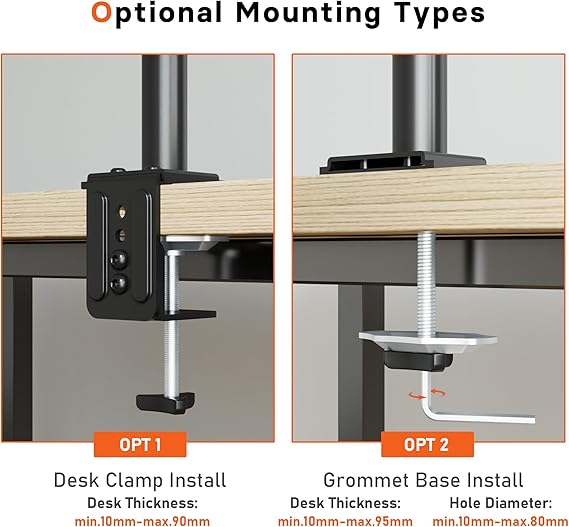 Optional Mounting Types

OPT 1

Desk Clamp Install

Desk Thickness:

min.10mm-max.90mm

OPT 2

Grommet Base Install

Desk Thickness:

min.10mm-max.95mm

Hole Diameter:

min.10mm-max.80mm